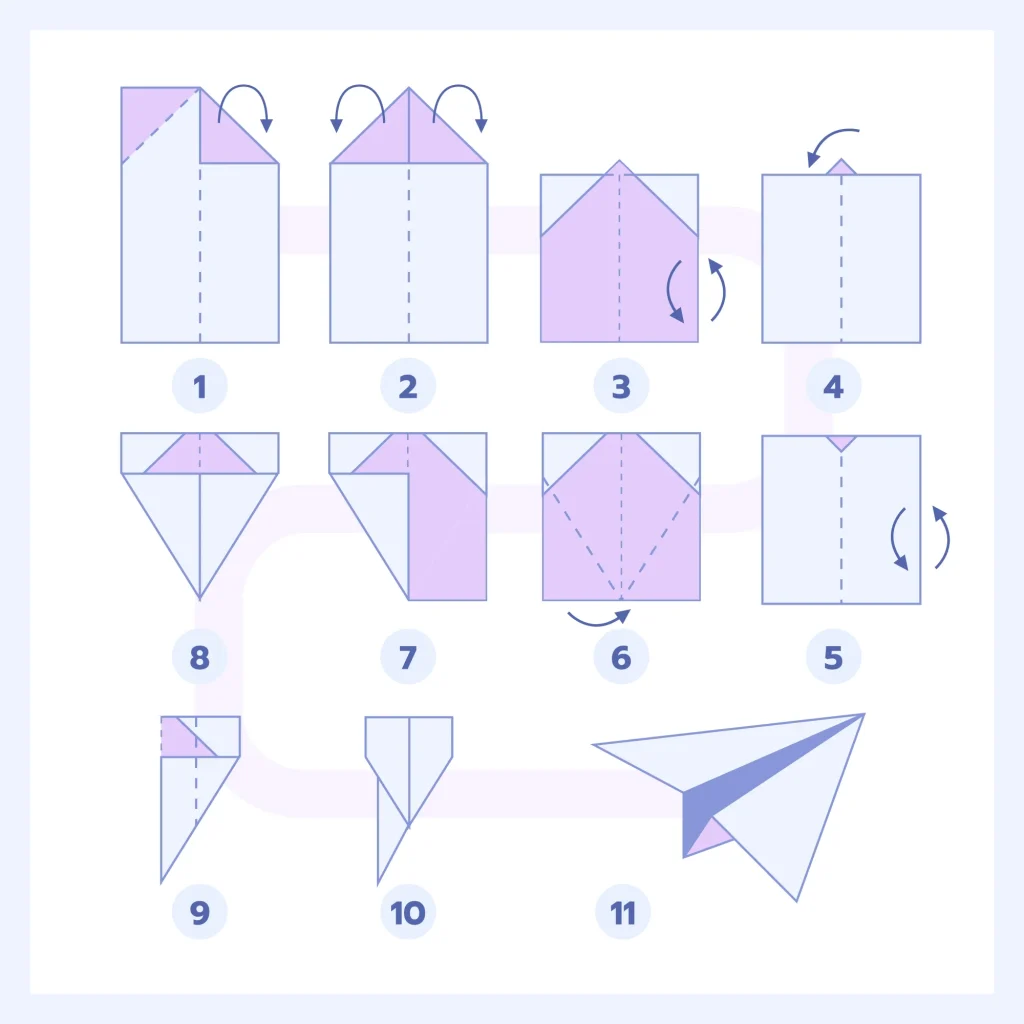 1
2
3
4
8
7
6
5
9
10
11